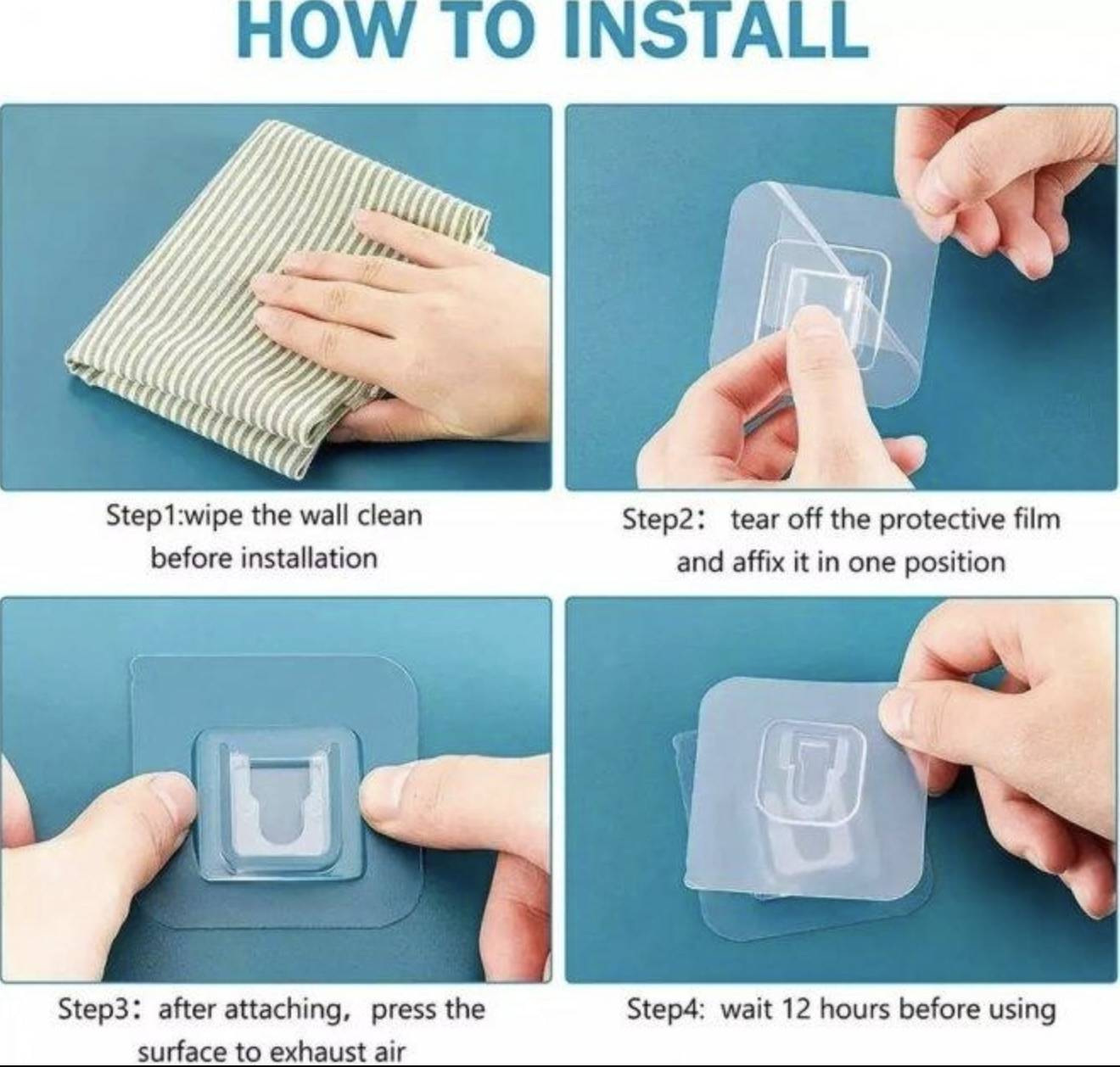 HOW TO INSTALL

Step1:wipe the wall clean before installation

Step2: tear off the protective film and affix it in one position

Step3: after attaching, press the surface to exhaust air

Step4: wait 12 hours before using