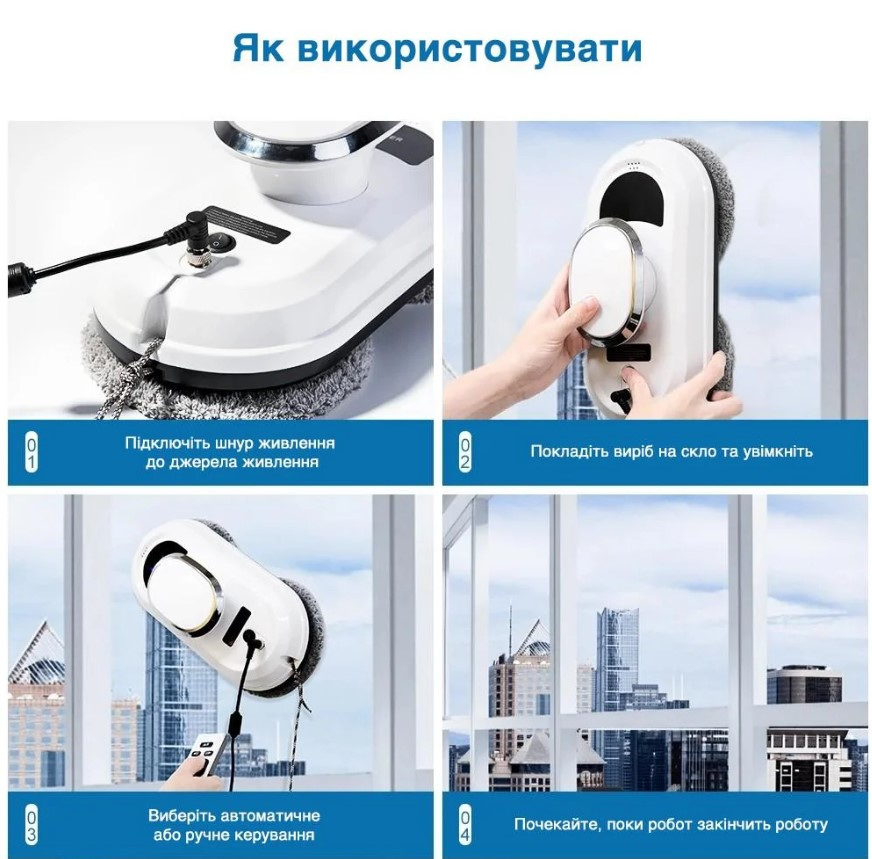 Як використовувати

01

Підключіть шнур живлення до джерела живлення

02

Покладіть виріб на скло та увімкніть

03

Виберіть автоматичне або ручне керування

04

Почекайте, поки робот закінчить роботу