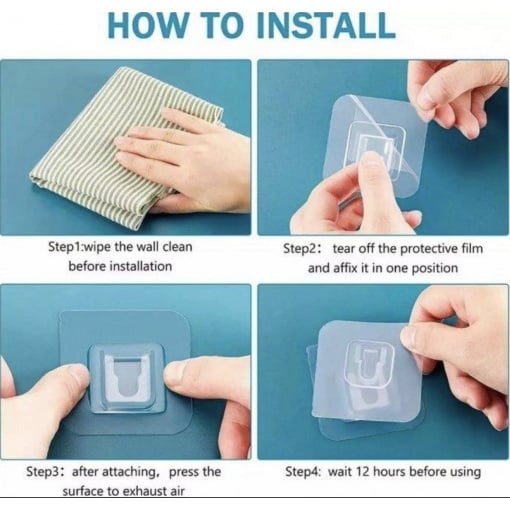 HOW TO INSTALL

Step1:wipe the wall clean before installation

Step2: tear off the protective film and affix it in one position

Step3: after attaching, press the surface to exhaust air

Step4: wait 12 hours before using