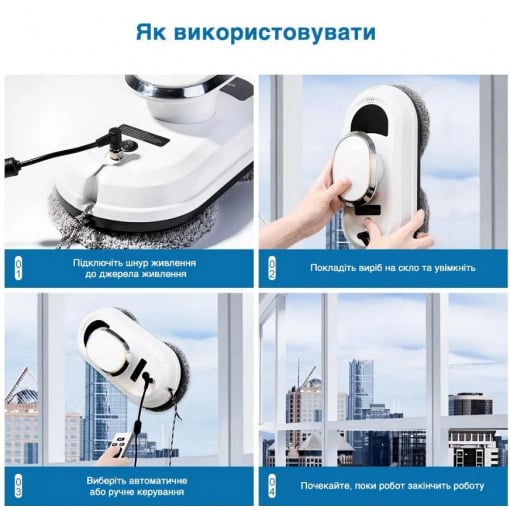 Як використовувати

01

Підключіть шнур живлення до джерела живлення

02

Покладіть виріб на скло та увімкніть

03

Виберіть автоматичне або ручне керування

04

Почекайте, поки робот закінчить роботу