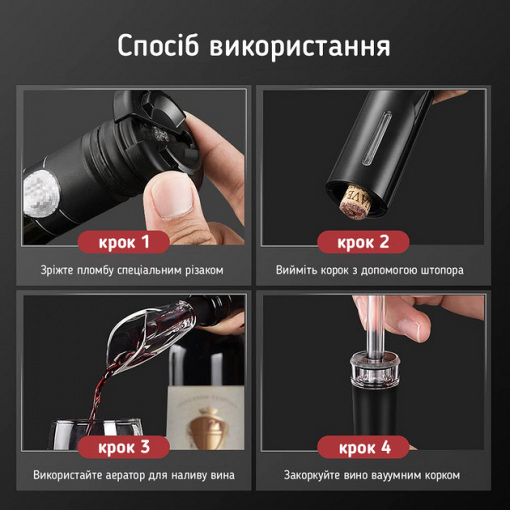 Спосіб використання

крок 1

Зріжте пломбу спеціальним різаком

крок 2

Вийміть корок з допомогою штопора

крок 3

Використайте аератор для наливу вина

крок 4

Закоркуйте вино вауумним корком