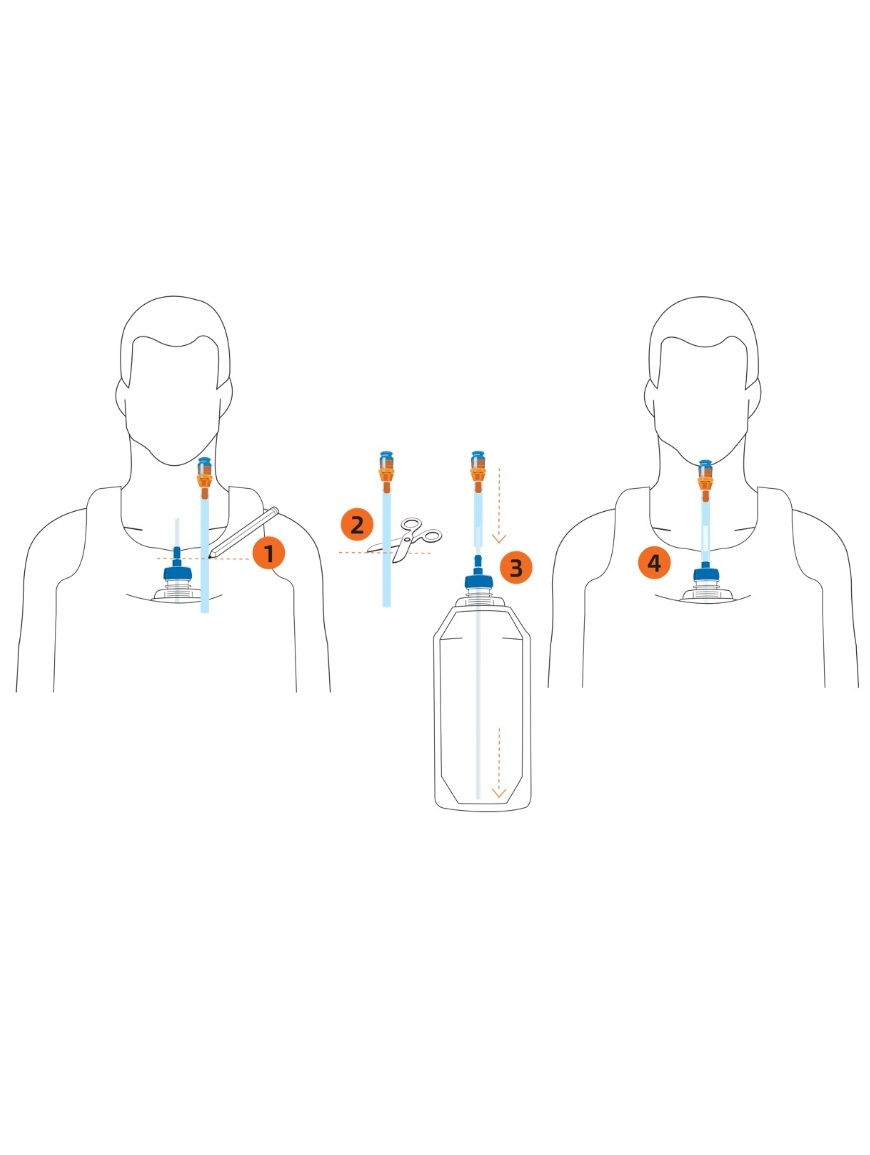 1

2

3

4