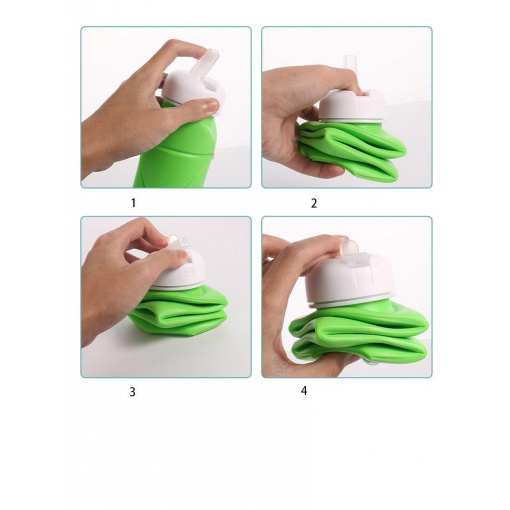 1

2

3

4