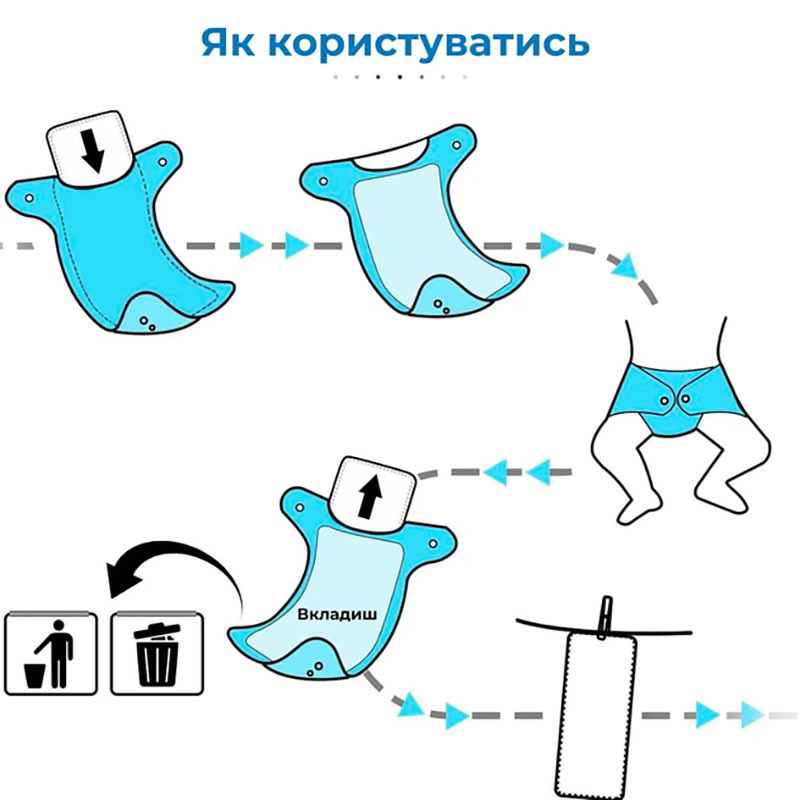 Як користуватись

Вкладиш