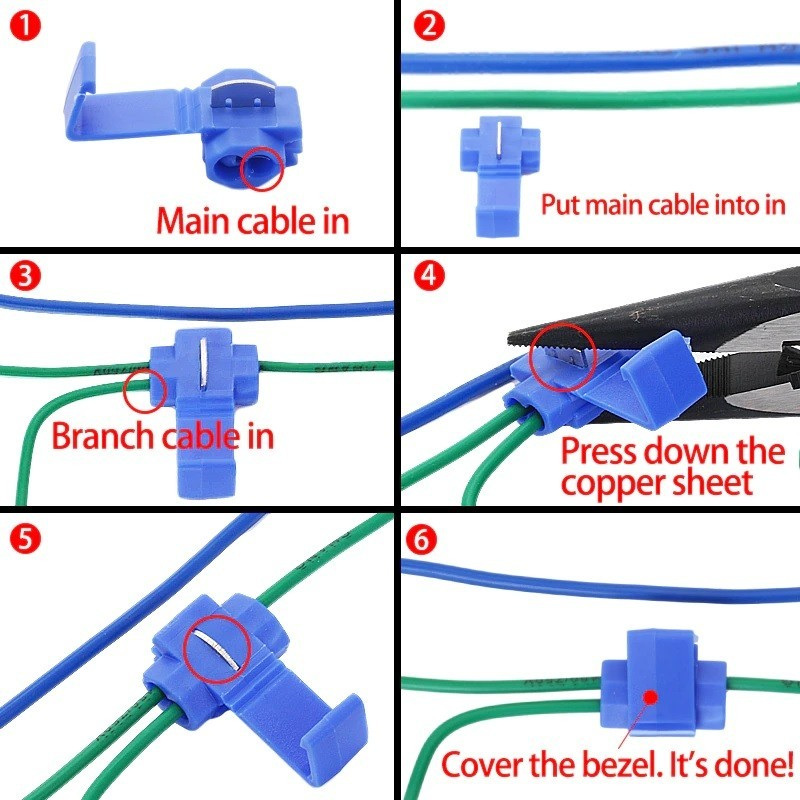 1
Main cable in

2
Put main cable into in

3
Branch cable in

4
Press down the copper sheet

5

6
Cover the bezel. It's done!