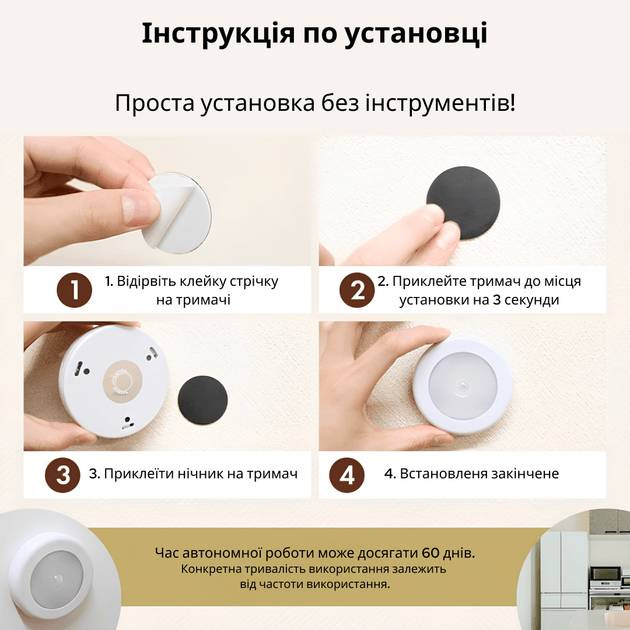 Інструкція по установці

Проста установка без інструментів!

1

1. Відірвіть клейку стрічку на тримачі

2

2. Приклейте тримач до місця установки на 3 секунди

3

3. Приклеїти нічник на тримач

4

4. Встановленя закінчене

Час автономної роботи може досягати 60 днів.
Конкретна тривалість використання залежить від частоти використання.