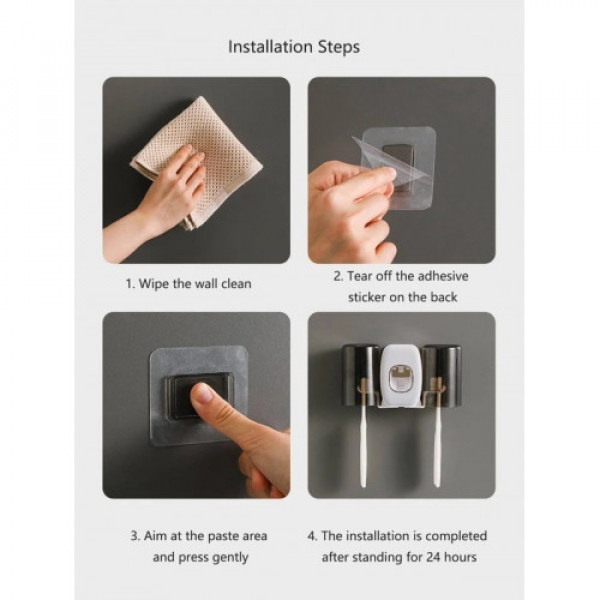 Installation Steps

1. Wipe the wall clean

2. Tear off the adhesive sticker on the back

3. Aim at the paste area and press gently

4. The installation is completed after standing for 24 hours