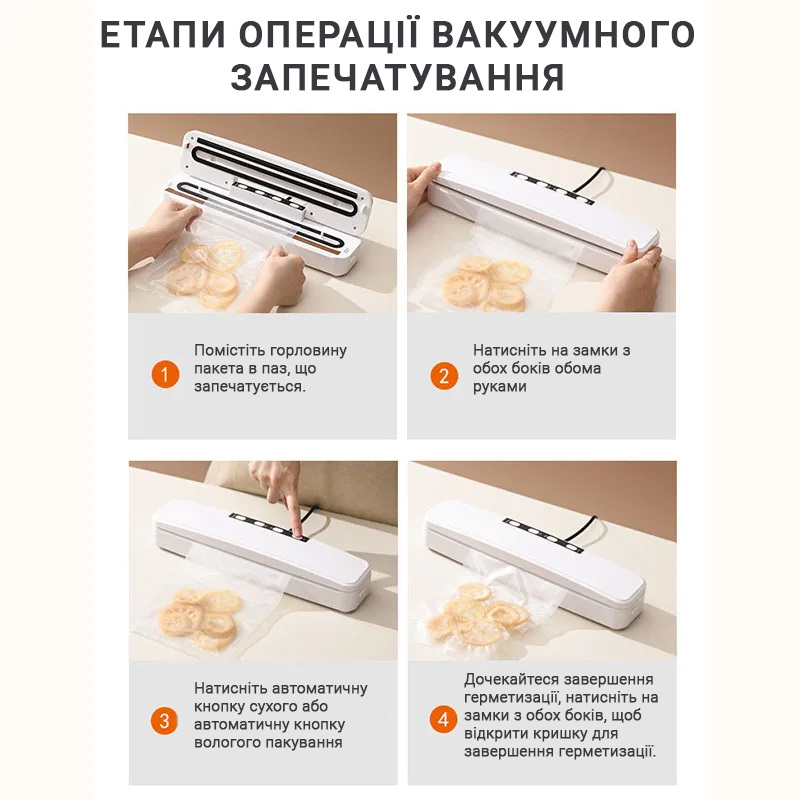 ЕТАПИ ОПЕРАЦІЇ ВАКУУМНОГО ЗАПЕЧАТУВАННЯ

1 Помістіть горловину пакета в паз, що запечатується.

2 Натисніть на замки з обох боків обома руками

3 Натисніть автоматичну кнопку сухого або автоматичну кнопку вологого пакування

4 Дочекайтеся завершення герметизації, натисніть на замки з обох боків, щоб відкрити кришку для завершення герметизації.