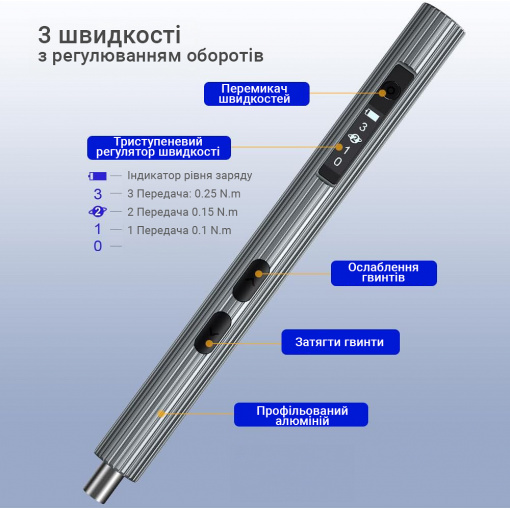 3 швидкості
з регулюванням оборотів

Перемикач швидкостей

Триступеневий регулятор швидкості

— Індикатор рівня заряду
3 — 3 Передача: 0.25 N.m
2 — 2 Передача 0.15 N.m
1 — 1 Передача 0.1 N.m
0 —

3
2
1
0

Ослаблення гвинтів

Затягти гвинти

Профільований алюміній