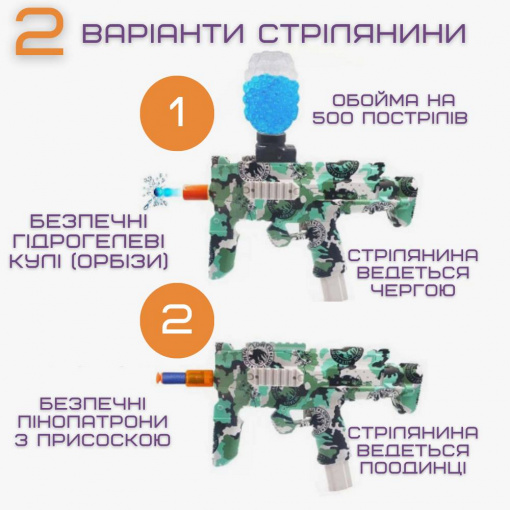 2 ВАРІАНТИ СТРІЛЯНИНИ

1

ОБОЙМА НА 500 ПОСТРІЛІВ

БЕЗПЕЧНІ ГІДРОГЕЛЕВІ КУЛІ (ОРБІЗИ)

СТРІЛЯНИНА ВЕДЕТЬСЯ ЧЕРГОЮ

2

БЕЗПЕЧНІ ПІНОПАТРОНИ З ПРИСОСКОЮ

СТРІЛЯНИНА ВЕДЕТЬСЯ ПООДИНЦІ