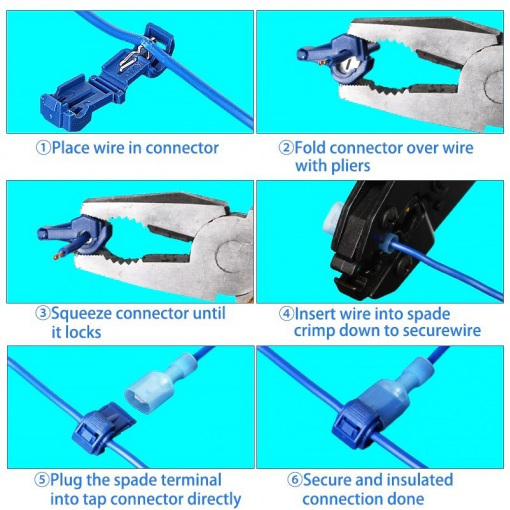 ①Place wire in connector

②Fold connector over wire with pliers

③Squeeze connector until it locks

④Insert wire into spade crimp down to securewire

⑤Plug the spade terminal into tap connector directly

⑥Secure and insulated connection done