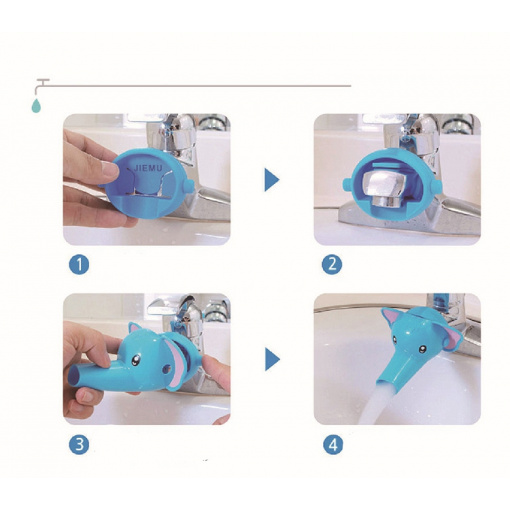 JIEMU

1

2

3

4