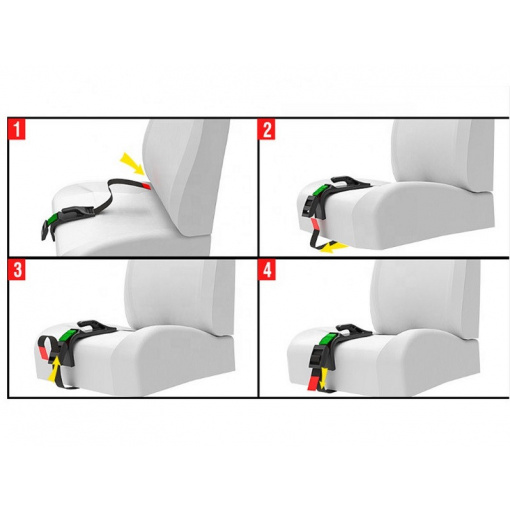 1

2

3

4