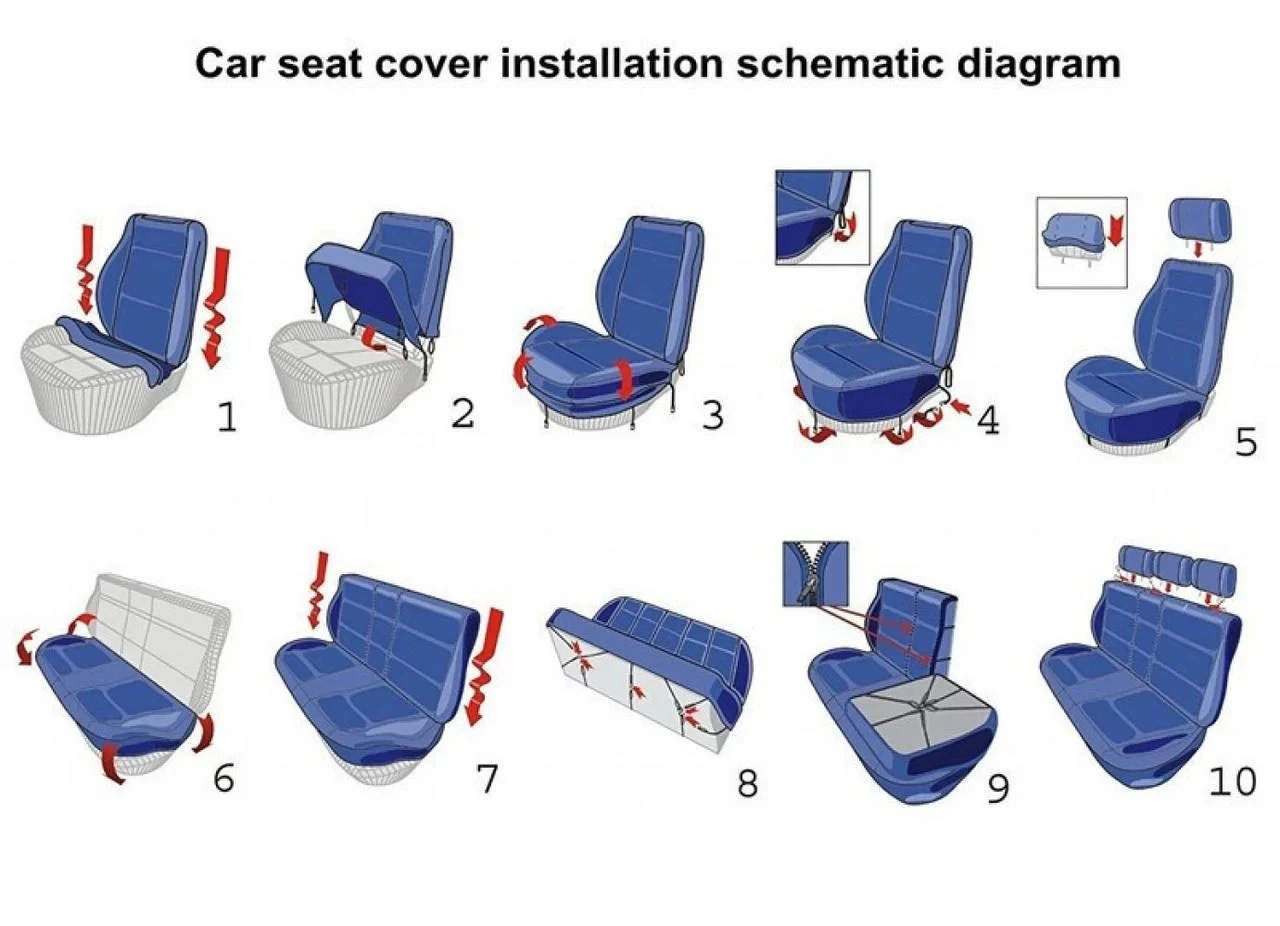 Car seat cover installation schematic diagram

1

2

3

4

5

6

7

8

9

10