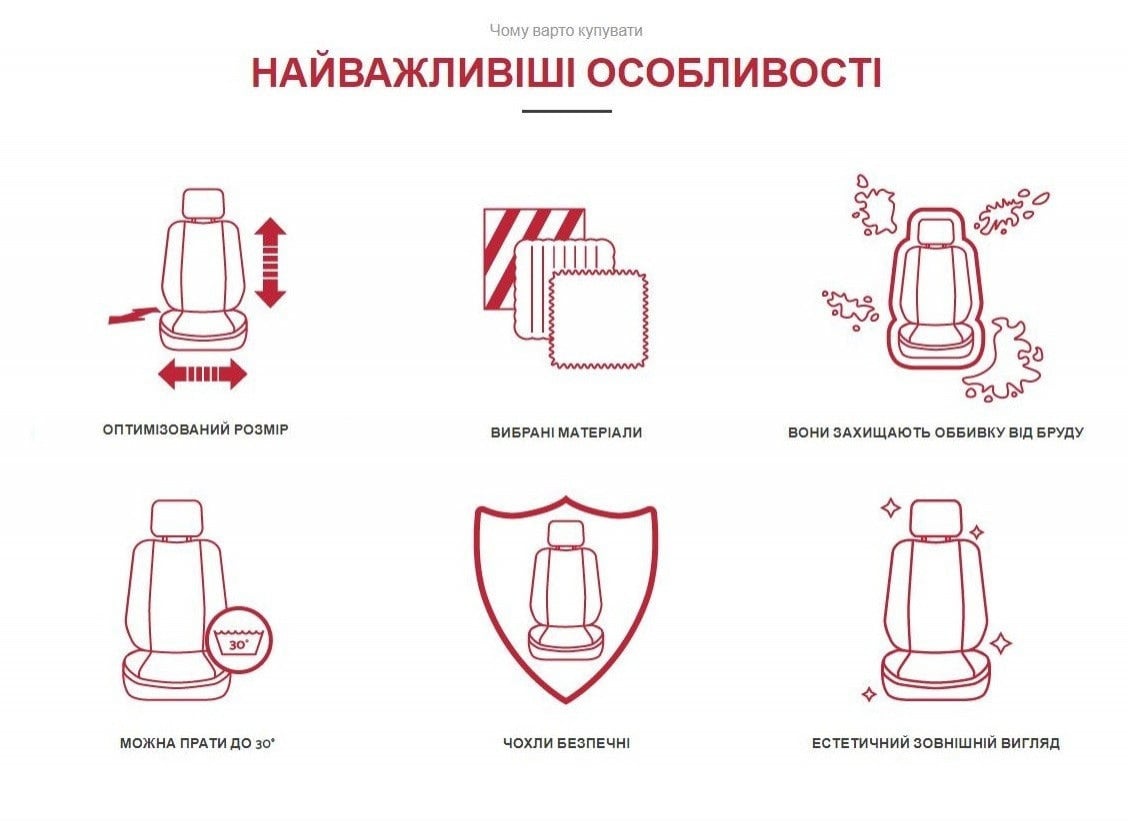 Чому варто купувати

НАЙВАЖЛИВІШІ ОСОБЛИВОСТІ

ОПТИМІЗОВАНИЙ РОЗМІР

ВИБРАНІ МАТЕРІАЛИ

ВОНИ ЗАХИЩАЮТЬ ОББИВКУ ВІД БРУДУ

30°

МОЖНА ПРАТИ ДО 30°

ЧОХЛИ БЕЗПЕЧНІ

ЕСТЕТИЧНИЙ ЗОВНІШНІЙ ВИГЛЯД