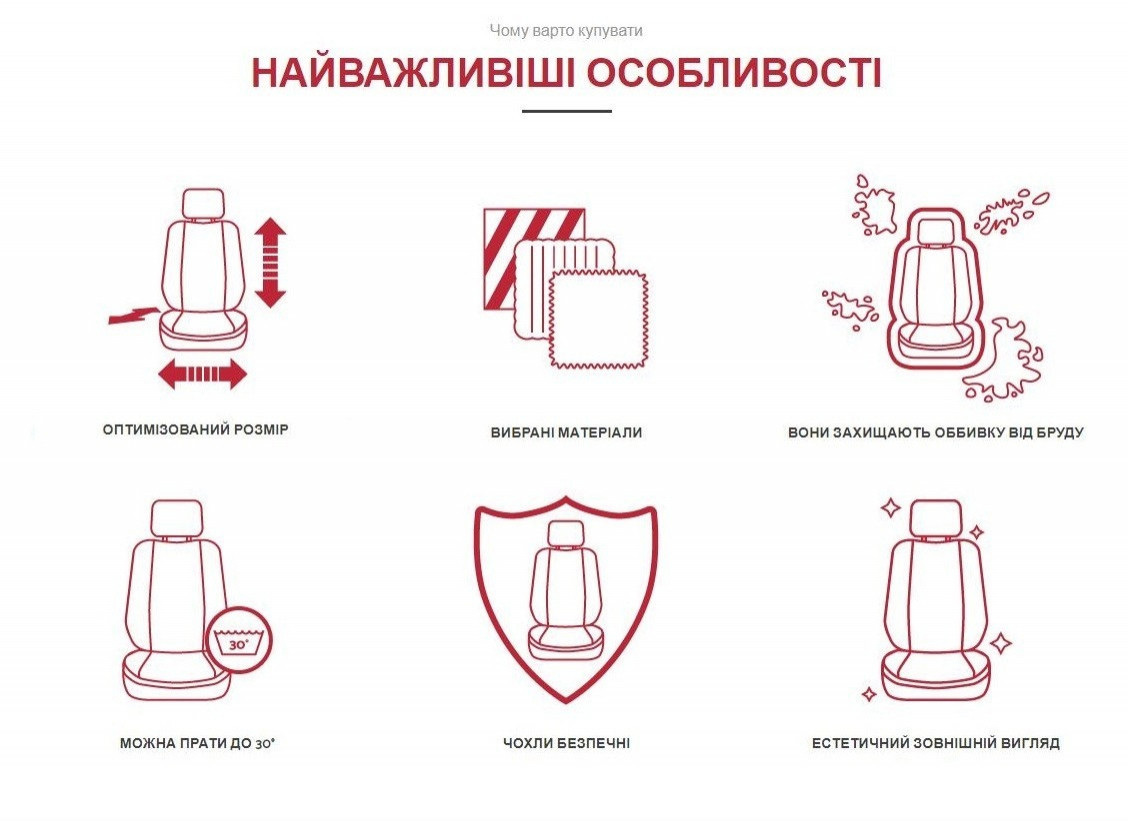 Чому варто купувати

НАЙВАЖЛИВІШІ ОСОБЛИВОСТІ

ОПТИМІЗОВАНИЙ РОЗМІР

ВИБРАНІ МАТЕРІАЛИ

ВОНИ ЗАХИЩАЮТЬ ОББИВКУ ВІД БРУДУ

30°

МОЖНА ПРАТИ ДО 30°

ЧОХЛИ БЕЗПЕЧНІ

ЕСТЕТИЧНИЙ ЗОВНІШНІЙ ВИГЛЯД