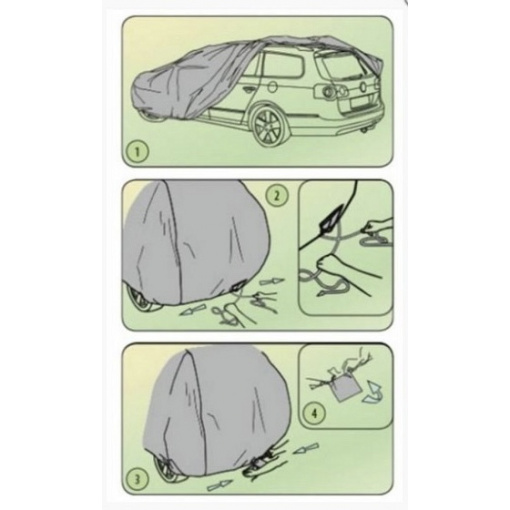 1

2

3

4