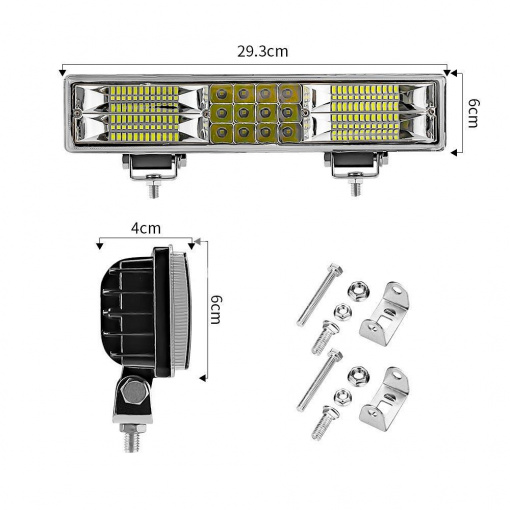 29.3cm

6cm

4cm

6cm