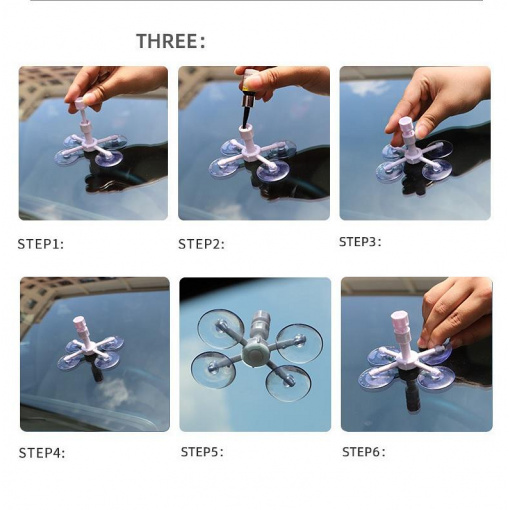 THREE:

STEP1:

STEP2:

STEP3:

STEP4:

STEP5:

STEP6: