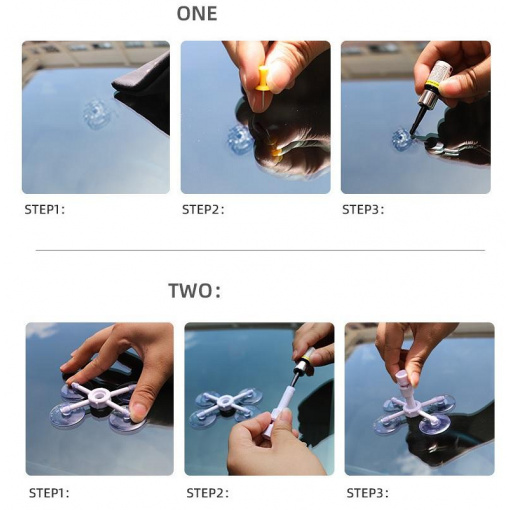 ONE

STEP1:

STEP2:

STEP3:

TWO:

STEP1:

STEP2:

STEP3: