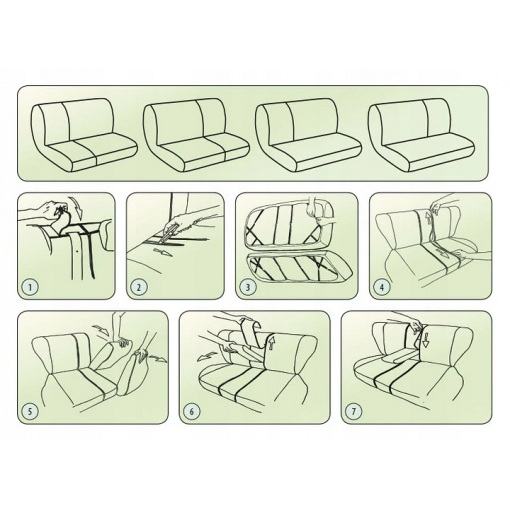 1

2

3

4

5

6

7