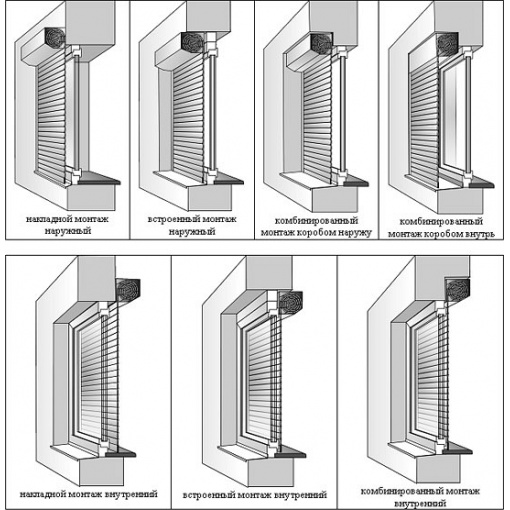 накладной монтаж наружный

встроенный монтаж наружный

комбинированный монтаж коробом наружу

комбинированный монтаж коробом внутрь

накладной монтаж внутренний

встроенный монтаж внутренний

комбинированный монтаж внутренний