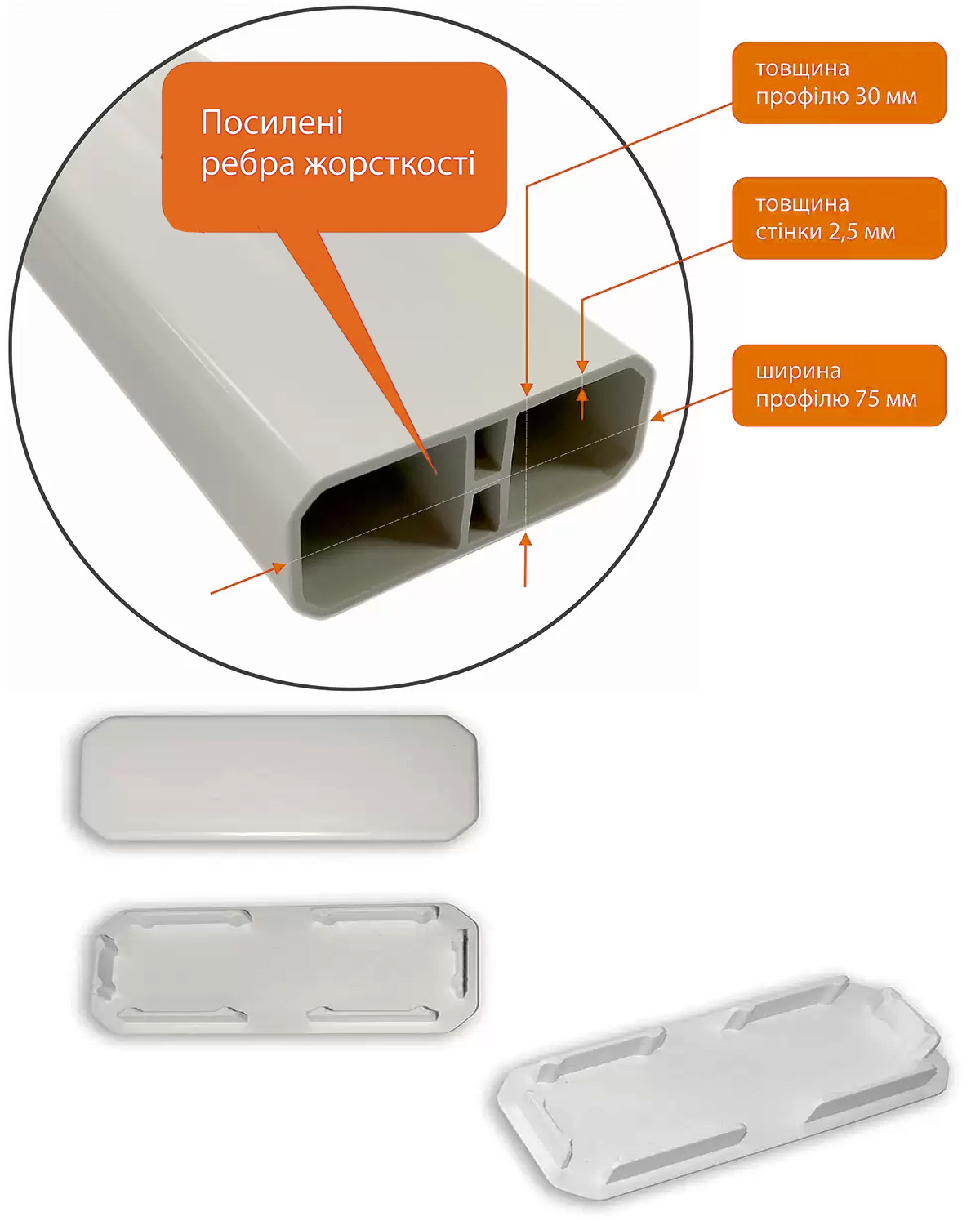 Посилені ребра жорсткості

товщина профілю 30 мм

товщина стінки 2,5 мм

ширина профілю 75 мм