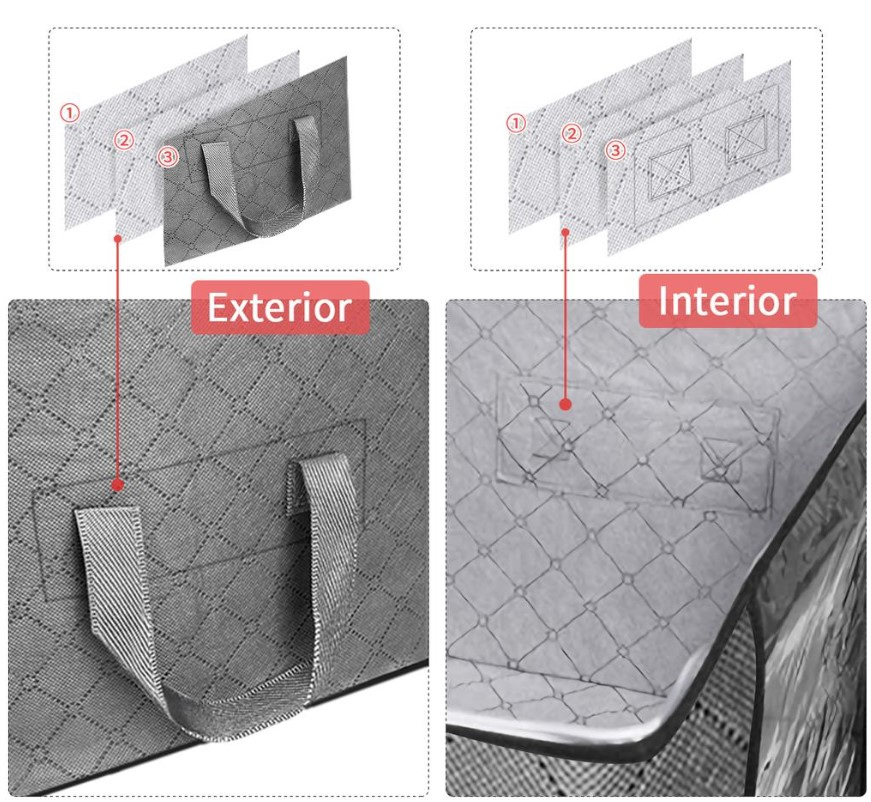 ①
②
③
Exterior
①
②
③
Interior