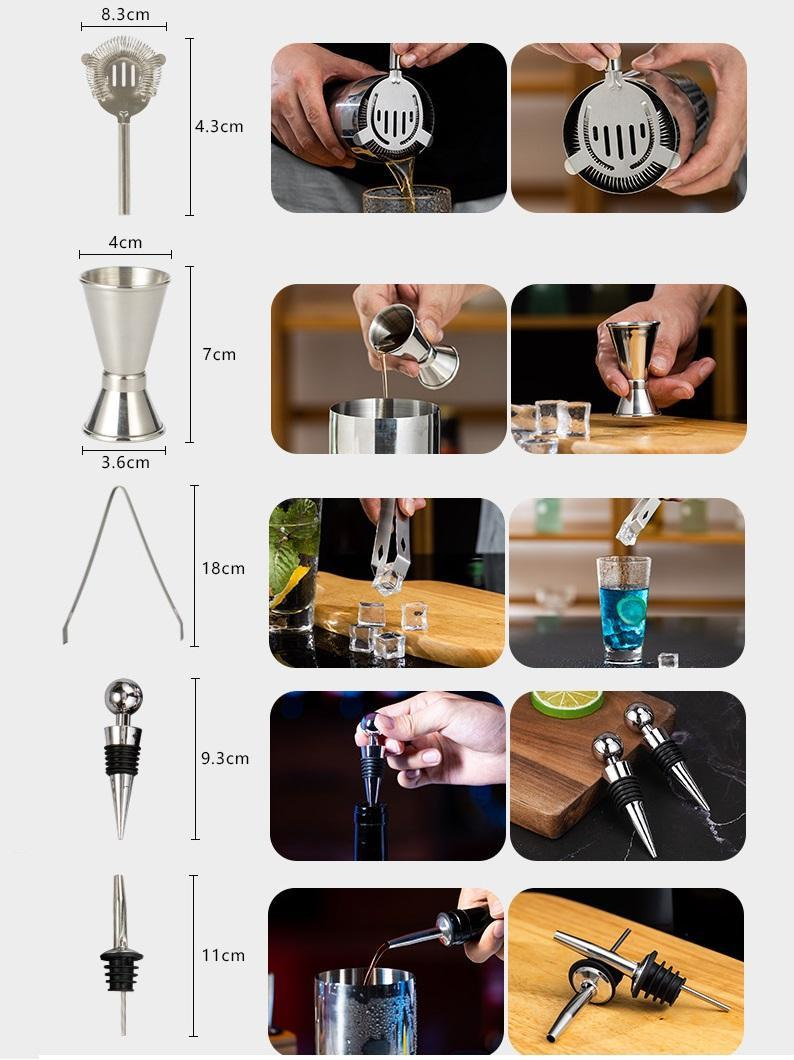 8.3cm
4.3cm

4cm
7cm
3.6cm

18cm

9.3cm

11cm