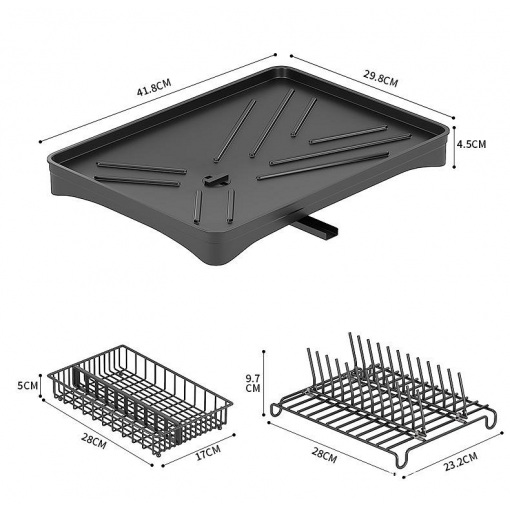 41.8CM
29.8CM
4.5CM
5CM
28CM
17CM
9.7 CM
28CM
23.2CM