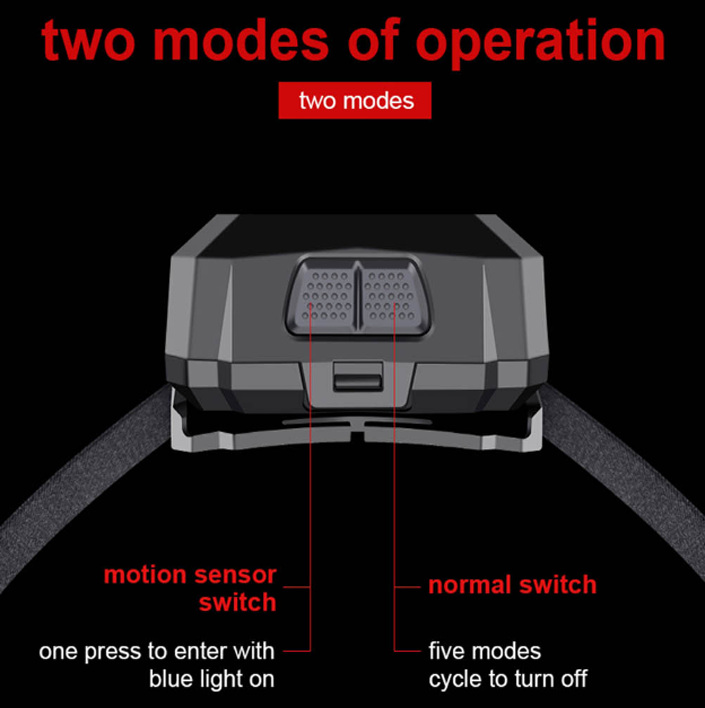 two modes of operation

two modes

motion sensor switch

one press to enter with blue light on

normal switch

five modes cycle to turn off