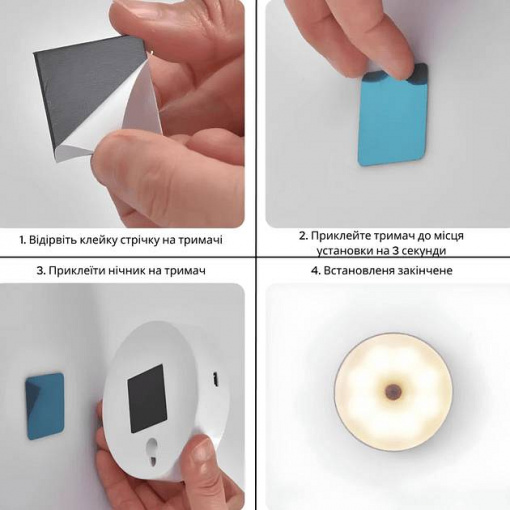 1. Відірвіть клейку стрічку на тримачі

2. Приклейте тримач до місця установки на 3 секунди

3. Приклеїти нічник на тримач

4. Встановленя закінчене