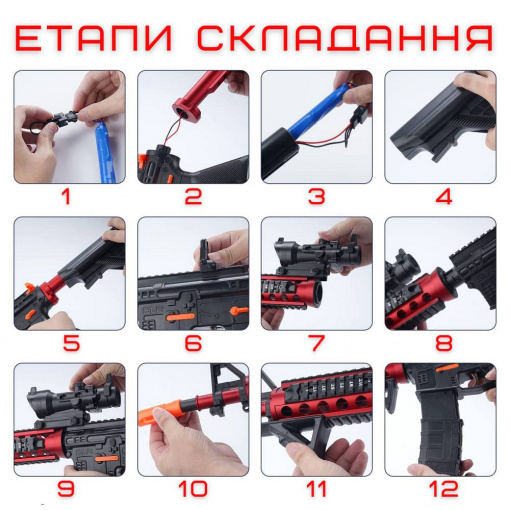 ЕТАПИ СКЛАДАННЯ

1

2

3

4

5

6

7

8

9

10

11

12