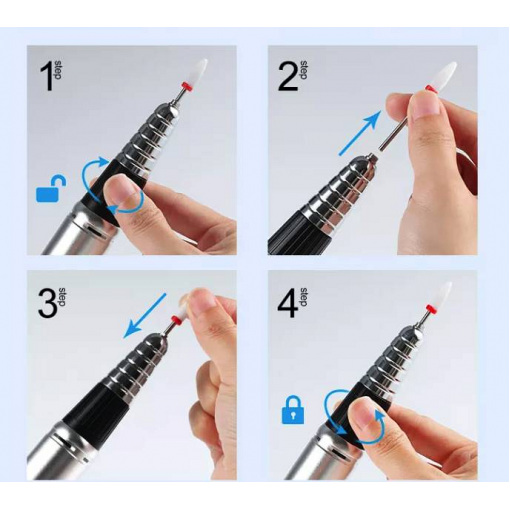 1 step

2 step

3 step

4 step