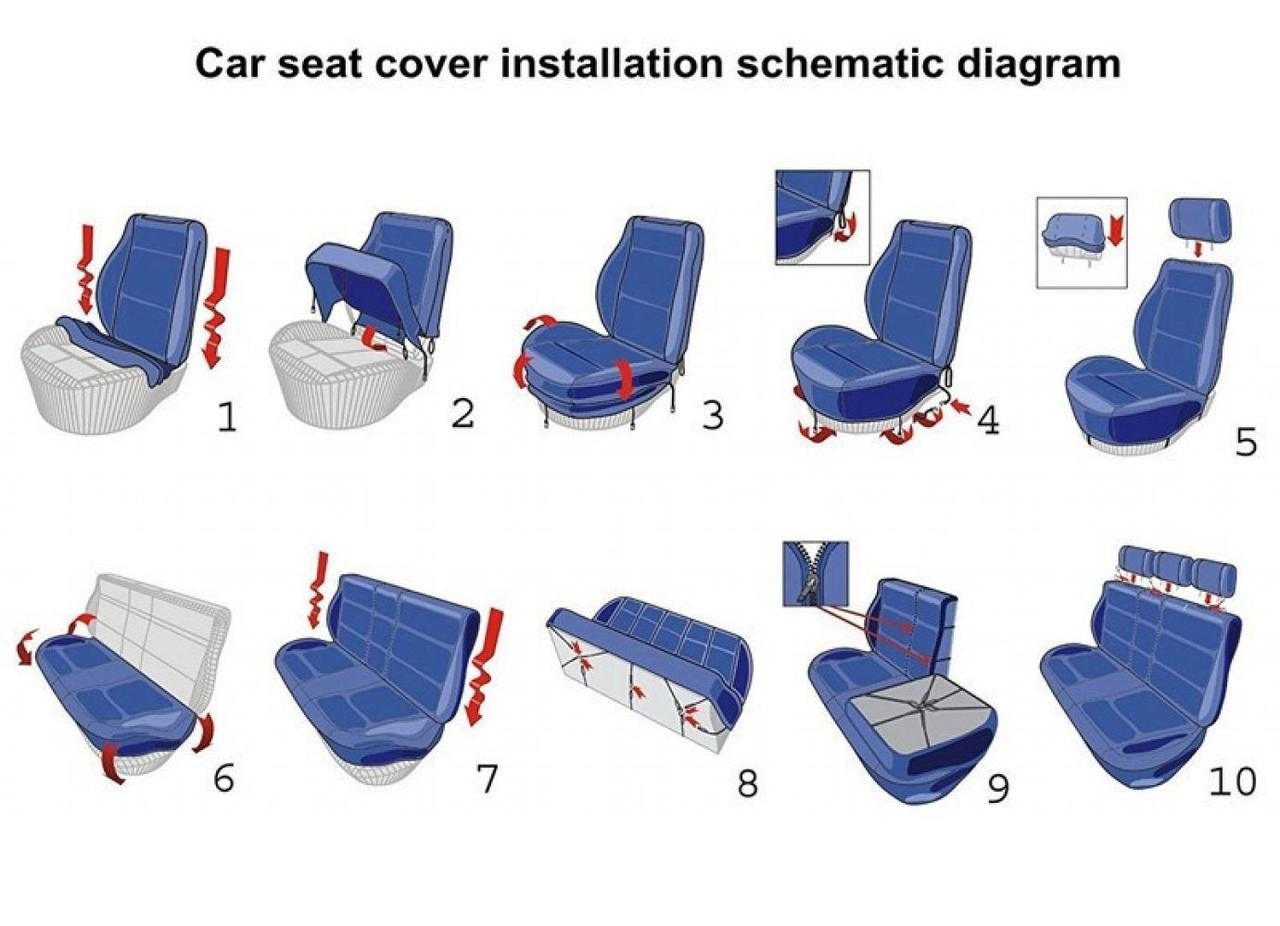 Car seat cover installation schematic diagram

1

2

3

4

5

6

7

8

9

10