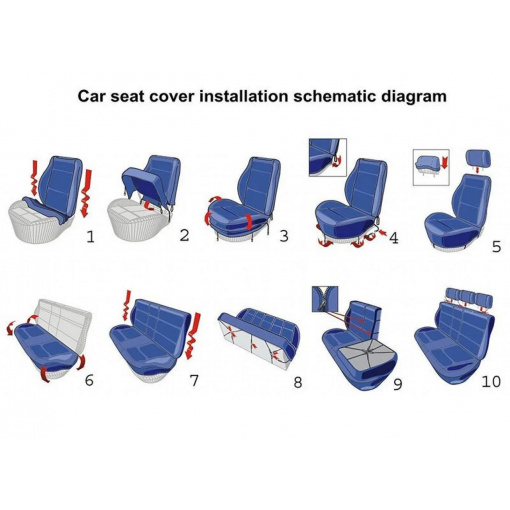 Car seat cover installation schematic diagram

1

2

3

4

5

6

7

8

9

10