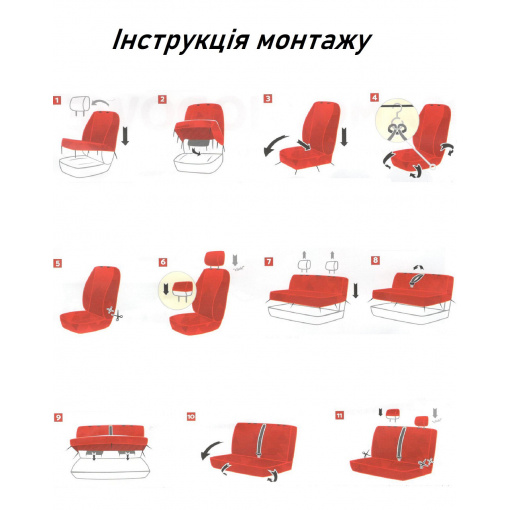 Інструкція монтажу

1

2

3

4

5

6

7

8

9

10

11