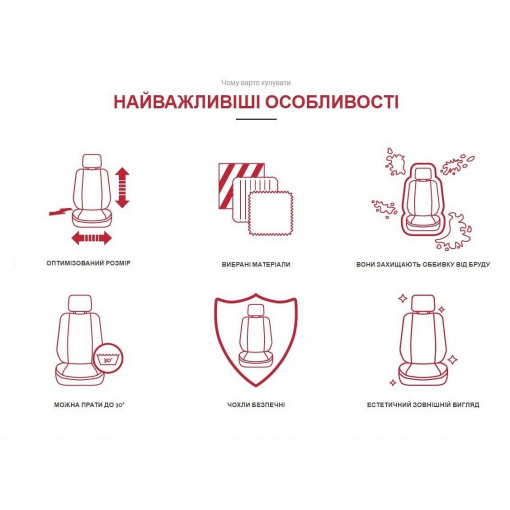 Чому варто купувати

НАЙВАЖЛИВІШІ ОСОБЛИВОСТІ

ОПТИМІЗОВАНИЙ РОЗМІР

ВИБРАНІ МАТЕРІАЛИ

ВОНИ ЗАХИЩАЮТЬ ОББИВКУ ВІД БРУДУ

30°

МОЖНА ПРАТИ ДО 30°

ЧОХЛИ БЕЗПЕЧНІ

ЕСТЕТИЧНИЙ ЗОВНІШНІЙ ВИГЛЯД