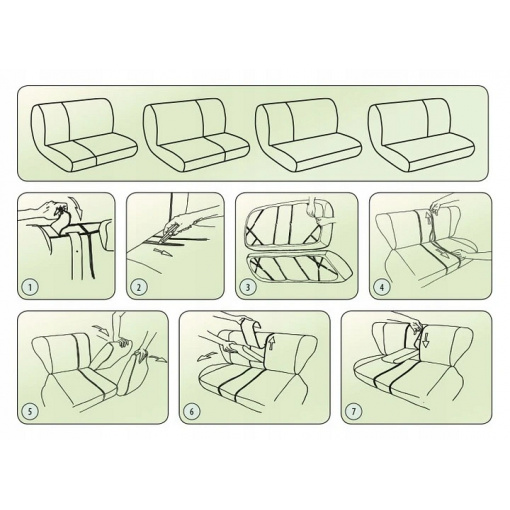 1

2

3

4

5

6

7