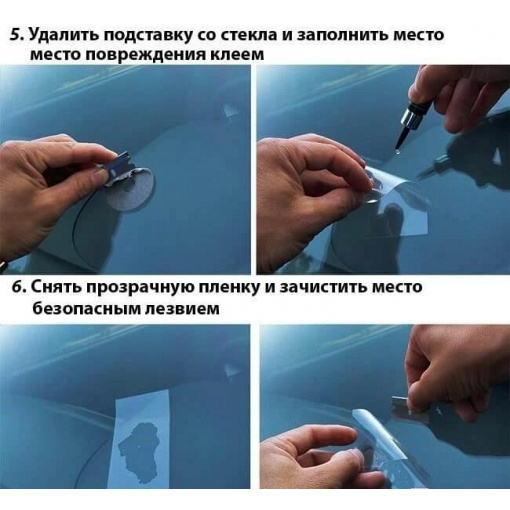 5. Удалить подставку со стекла и заполнить место место повреждения клеем

6. Снять прозрачную пленку и зачистить место безопасным лезвием