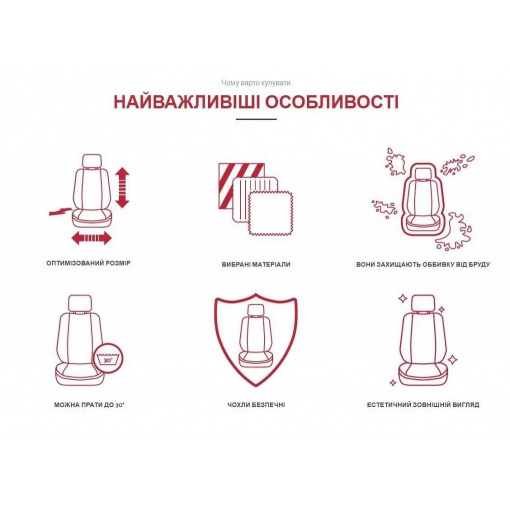 Чому варто купувати

НАЙВАЖЛИВІШІ ОСОБЛИВОСТІ

ОПТИМІЗОВАНИЙ РОЗМІР

ВИБРАНІ МАТЕРІАЛИ

ВОНИ ЗАХИЩАЮТЬ ОББИВКУ ВІД БРУДУ

30°

МОЖНА ПРАТИ ДО 30°

ЧОХЛИ БЕЗПЕЧНІ

ЕСТЕТИЧНИЙ ЗОВНІШНІЙ ВИГЛЯД