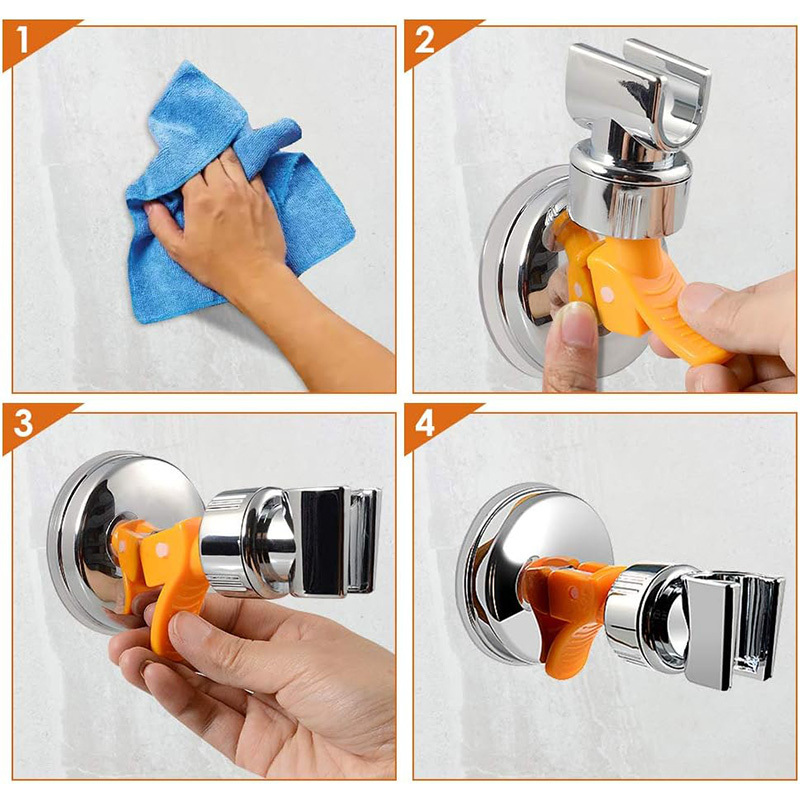 1

2

3

4