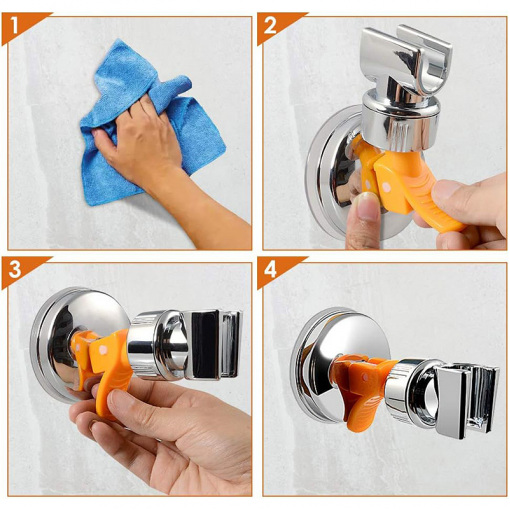 1

2

3

4