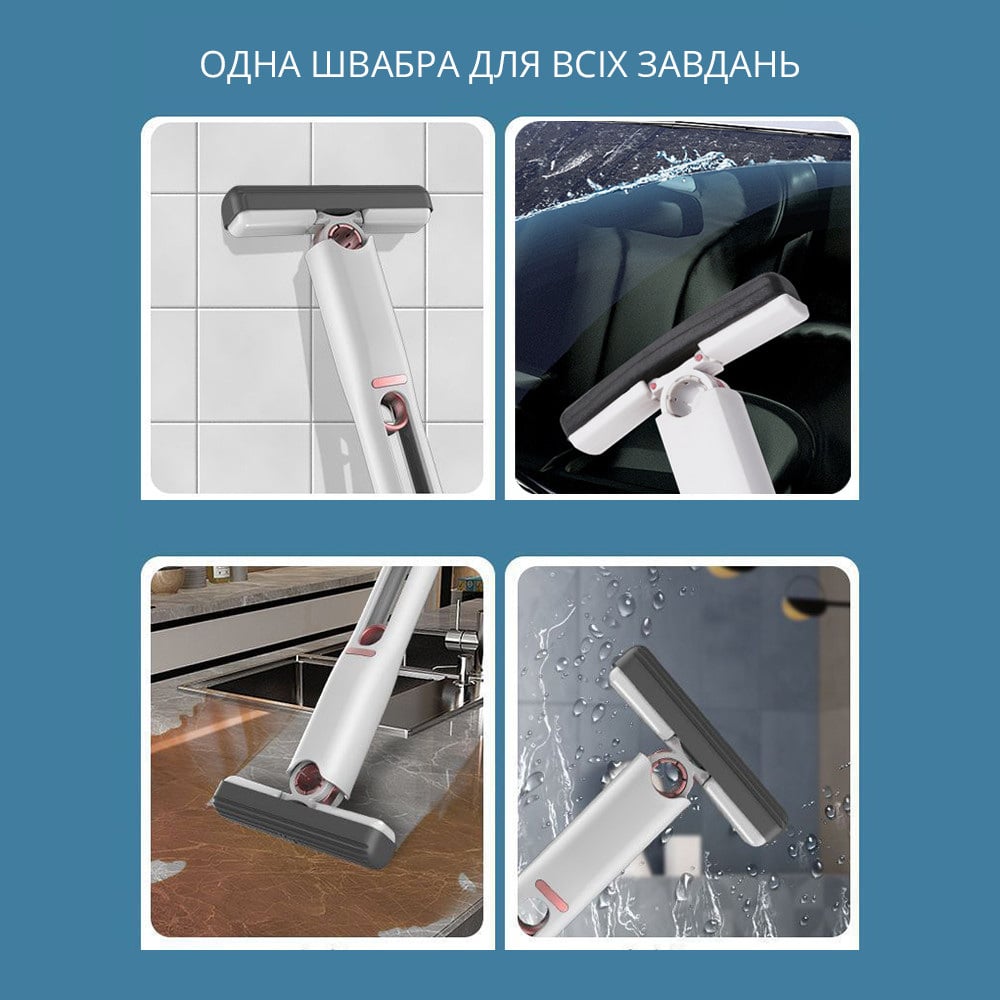 ОДНА ШВАБРА ДЛЯ ВСІХ ЗАВДАНЬ