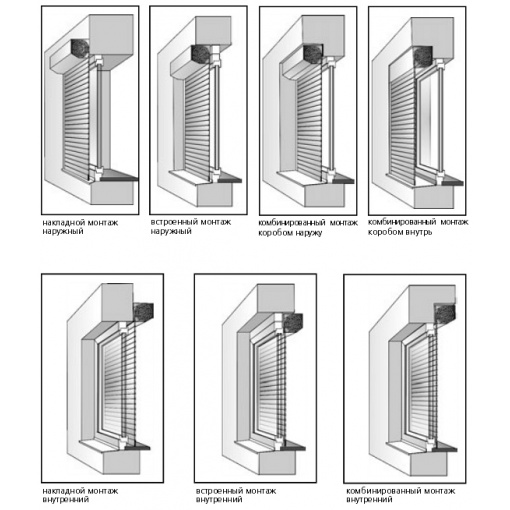 накладной монтаж наружный

встроенный монтаж наружный

комбинированный монтаж коробом наружу

комбинированный монтаж коробом внутрь

накладной монтаж внутренний

встроенный монтаж внутренний

комбинированный монтаж внутренний