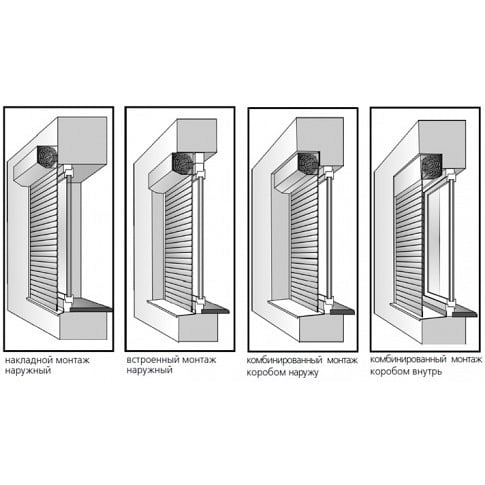 накладной монтаж наружный

встроенный монтаж наружный

комбинированный монтаж коробом наружу

комбинированный монтаж коробом внутрь