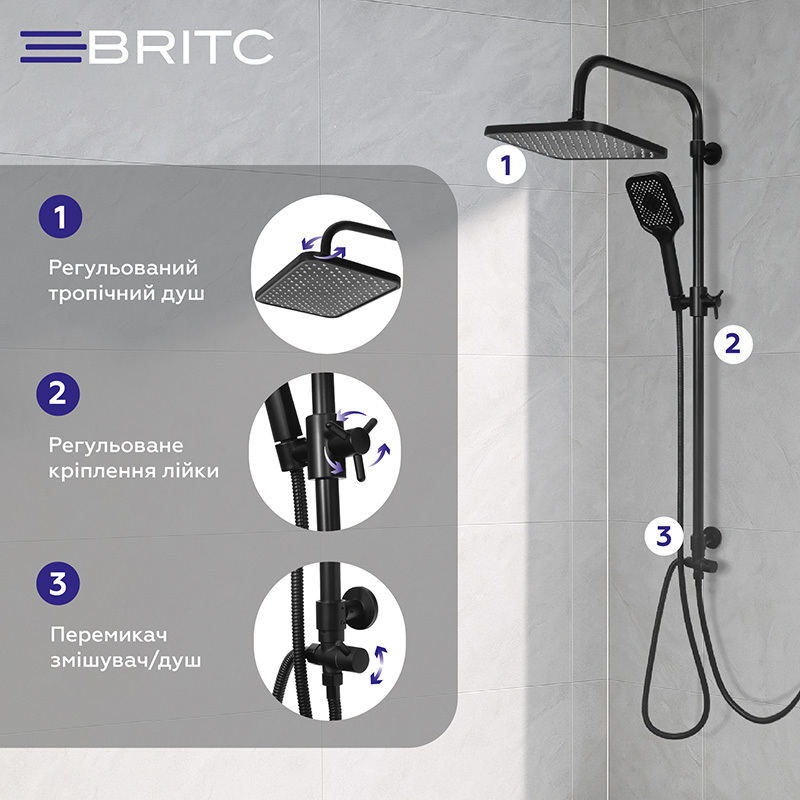 BRITC

1
Регульований тропічний душ

2
Регульоване кріплення лійки

3
Перемикач змішувач/душ

1

2

3