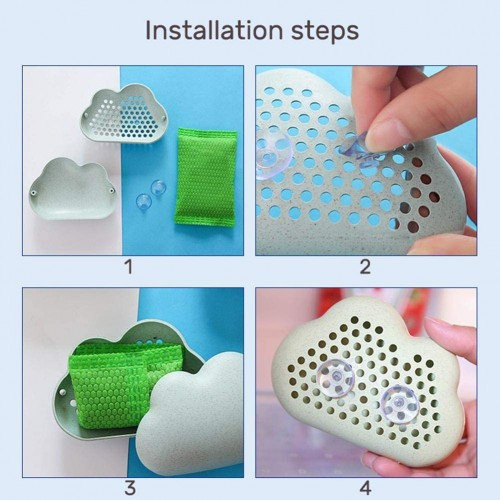 Installation steps

1

2

3

4