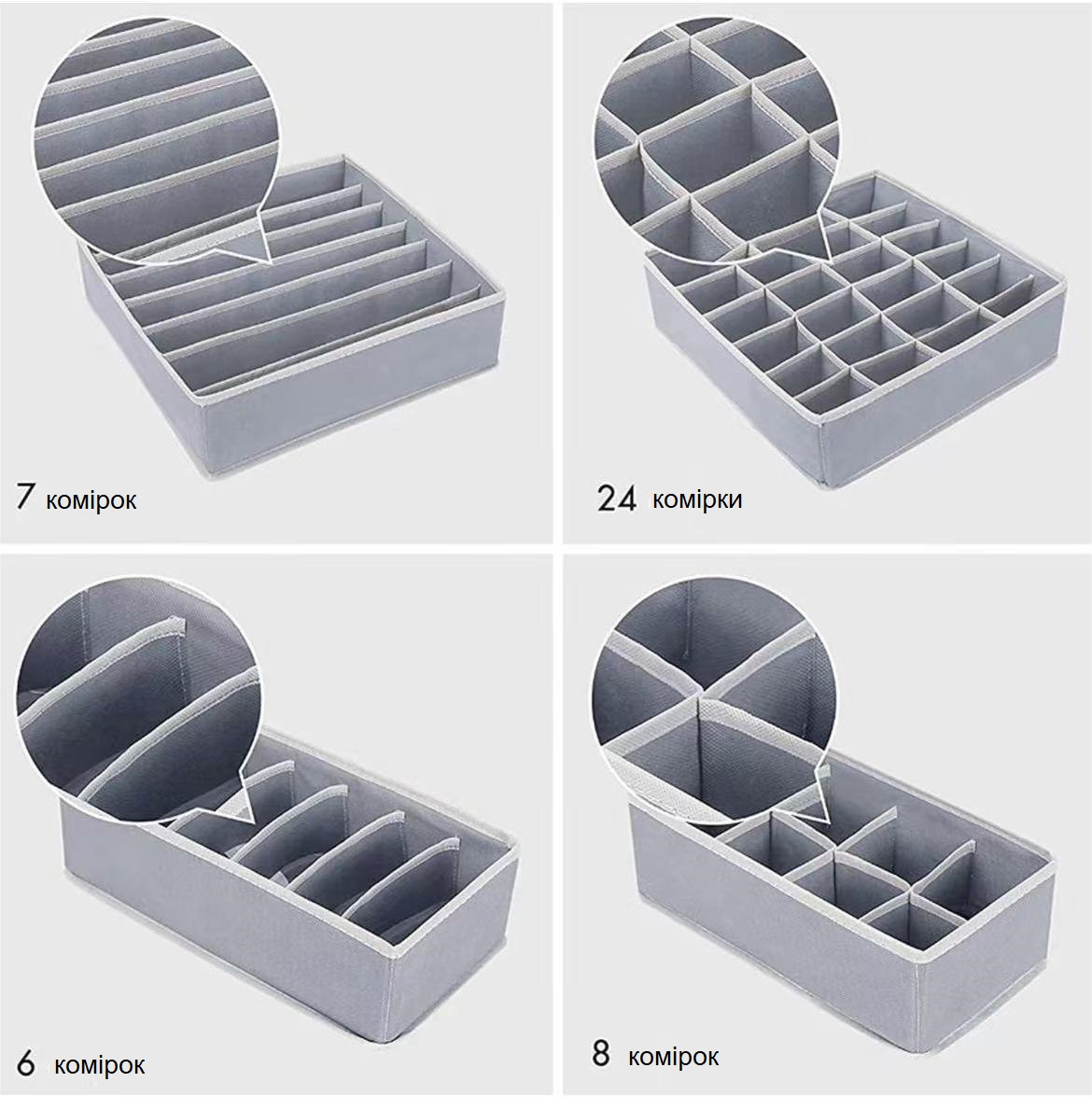 7 комірок

24 комірки

6 комірок

8 комірок