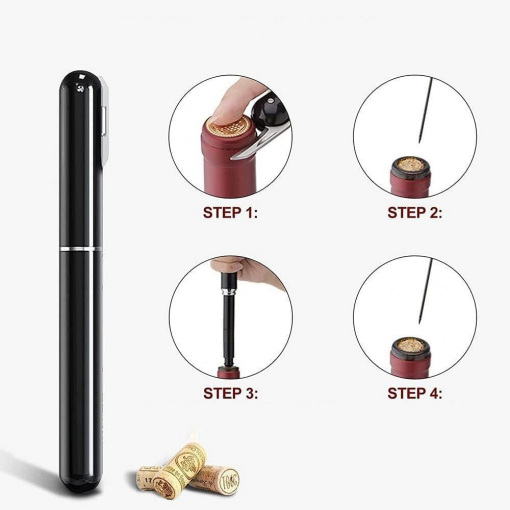 STEP 1:

STEP 2:

STEP 3:

STEP 4: